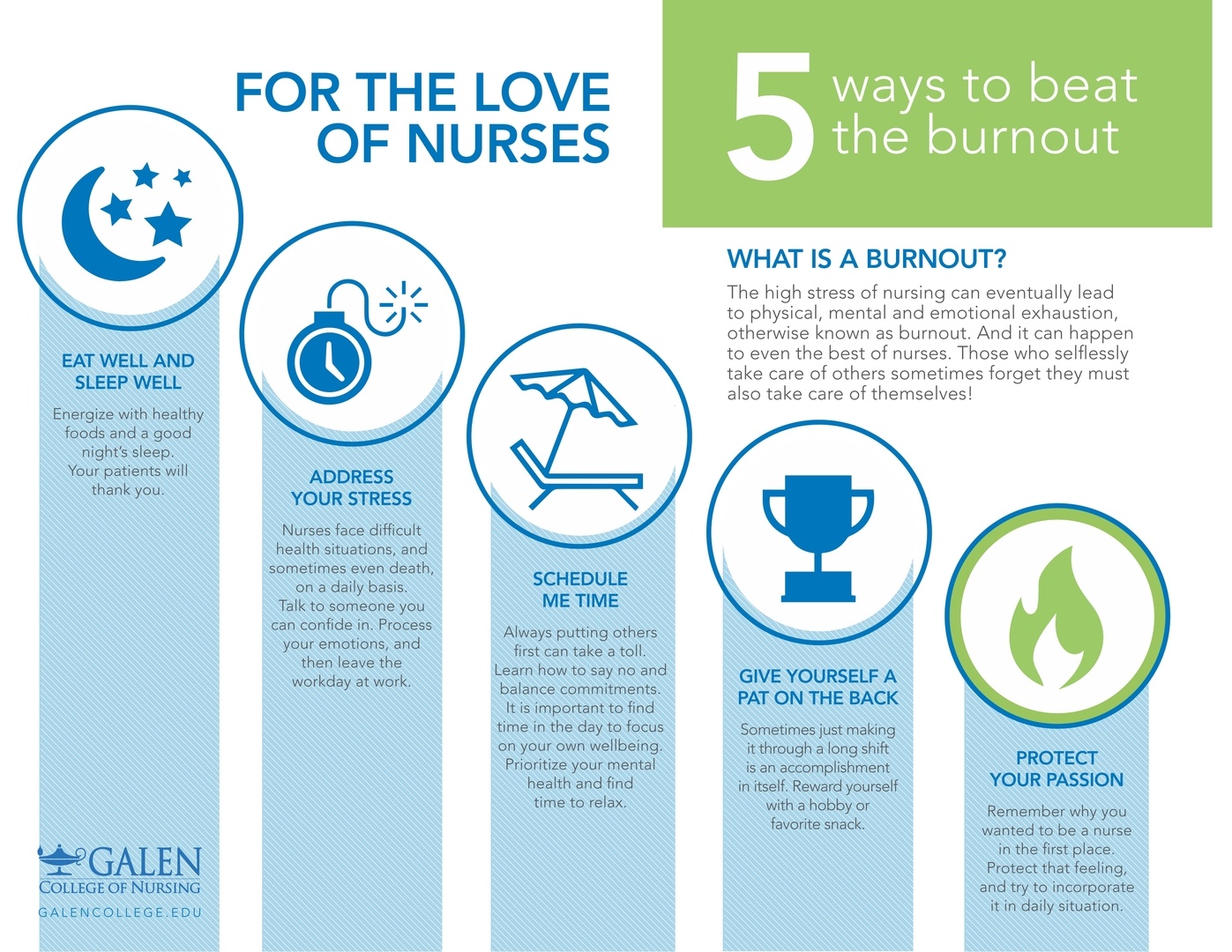 FOR THE LOVE OF NURSES

5 ways to beat the burnout

WHAT IS A BURNOUT?

The high stress of nursing can eventually lead to physical, mental and emotional exhaustion, otherwise known as burnout. And it can happen to even the best of nurses. Those who selflessly take care of others sometimes forget they must also take care of themselves!

EAT WELL AND SLEEP WELL

Energize with healthy foods and a good night's sleep. Your patients will thank you.

ADDRESS YOUR STRESS

Nurses face difficult health situations, and sometimes even death, on a daily basis. Talk to someone you can confide in. Process your emotions, and then leave the workday at work.

SCHEDULE ME TIME

Always putting others first can take a toll. Learn how to say no and balance commitments. It is important to find time in the day to focus on your own wellbeing. Prioritize your mental health and find time to relax.

GIVE YOURSELF A PAT ON THE BACK

Sometimes just making it through a long shift is an accomplishment in itself. Reward yourself with a hobby or favorite snack.

PROTECT YOUR PASSION

Remember why you wanted to be a nurse in the first place. Protect that feeling, and try to incorporate it in daily situation.

GALEN
COLLEGE OF NURSING
GALENCOLLEGE.EDU